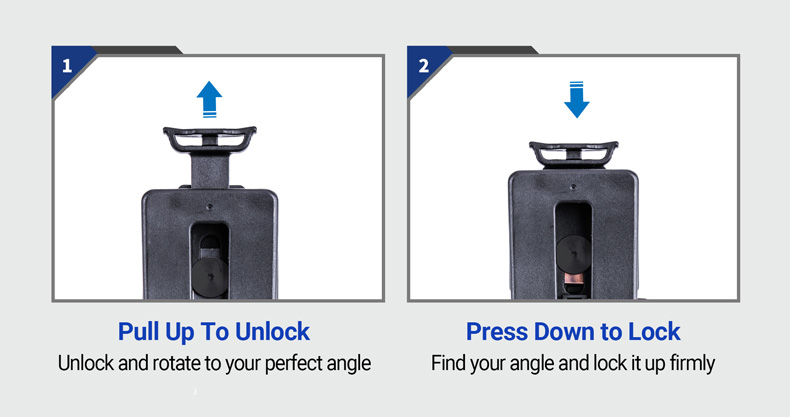 1

Pull Up To Unlock
Unlock and rotate to your perfect angle

2

Press Down to Lock
Find your angle and lock it up firmly